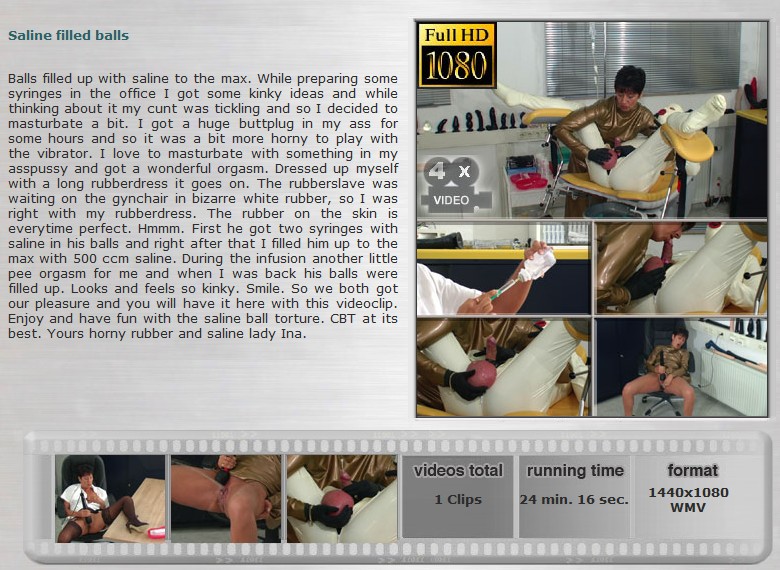 Saline filled balls

Balls filled up with saline to the max. While preparing some syringes in the office I got some kinky ideas and while thinking about it my cunt was tickling and so I decided to masturbate a bit. I got a huge buttplug in my ass for some hours and so it was a bit more horny to play with the vibrator. I love to masturbate with something in my asspussy and got a wonderful orgasm. Dressed up myself with a long rubberdress it goes on. The rubberslave was waiting on the gynchair in bizarre white rubber, so I was right with my rubberdress. The rubber on the skin is everytime perfect. Hmmm. First he got two syringes with saline in his balls and right after that I filled him up to the max with 500 ccm saline. During the infusion another little pee orgasm for me and when I was back his balls were filled up. Looks and feels so kinky. Smile. So we both got our pleasure and you will have it here with this videoclip. Enjoy and have fun with the saline ball torture. CBT at its best. Yours horny rubber and saline lady Ina.

Full HD 1080

4 x VIDEO

videos total
1 Clips

running time
24 min. 16 sec.

format
1440x1080 WMV