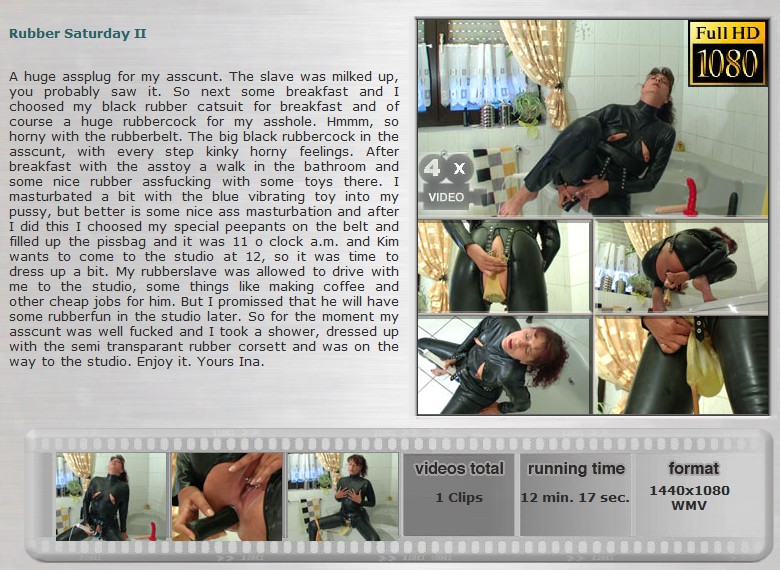 Rubber Saturday II

A huge assplug for my asscunt. The slave was milked up, you probably saw it. So next some breakfast and I choosed my black rubber catsuit for breakfast and of course a huge rubbercock for my asshole. Hmmm, so horny with the rubberbelt. The big black rubbercock in the asscunt, with every step kinky horny feelings. After breakfast with the asstoy a walk in the bathroom and some nice rubber assfucking with some toys there. I masturbated a bit with the blue vibrating toy into my pussy, but better is some nice ass masturbation and after I did this I choosed my special peepants on the belt and filled up the pissbag and it was 11 o clock a.m. and Kim wants to come to the studio at 12, so it was time to dress up a bit. My rubberslave was allowed to drive with me to the studio, some things like making coffee and other cheap jobs for him. But I promissed that he will have some rubberfun in the studio later. So for the moment my asscunt was well fucked and I took a shower, dressed up with the semi transparant rubber corsett and was on the way to the studio. Enjoy it. Yours Ina.

Full HD 1080

4 x VIDEO

videos total
1 Clips

running time
12 min. 17 sec.

format
1440x1080 WMV