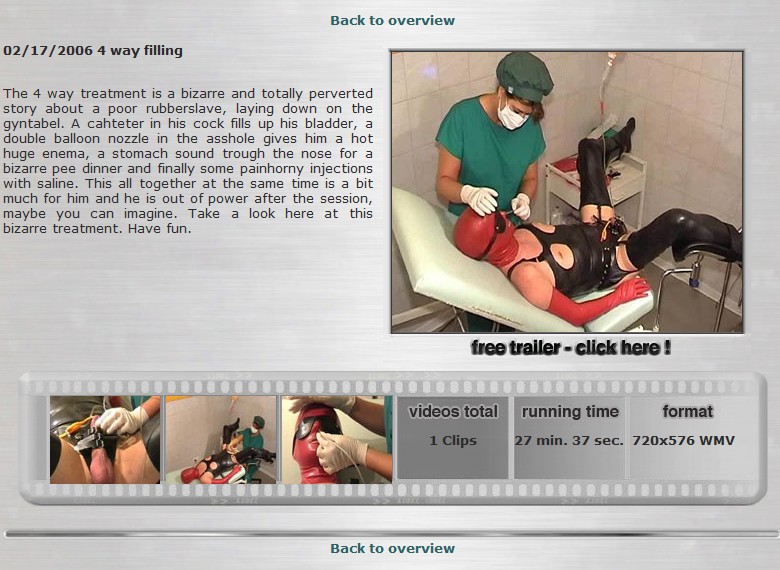 Back to overview

02/17/2006 4 way filling

The 4 way treatment is a bizarre and totally perverted story about a poor rubberslave, laying down on the gyntabel. A cahteter in his cock fills up his bladder, a double balloon nozzle in the asshole gives him a hot huge enema, a stomach sound trough the nose for a bizarre pee dinner and finally some painhorny injections with saline. This all together at the same time is a bit much for him and he is out of power after the session, maybe you can imagine. Take a look here at this bizarre treatment. Have fun.

free trailer - click here !

| videos total | running time | format |
|---|---|---|
| 1 Clips | 27 min. 37 sec. | 720x576 WMV |

Back to overview