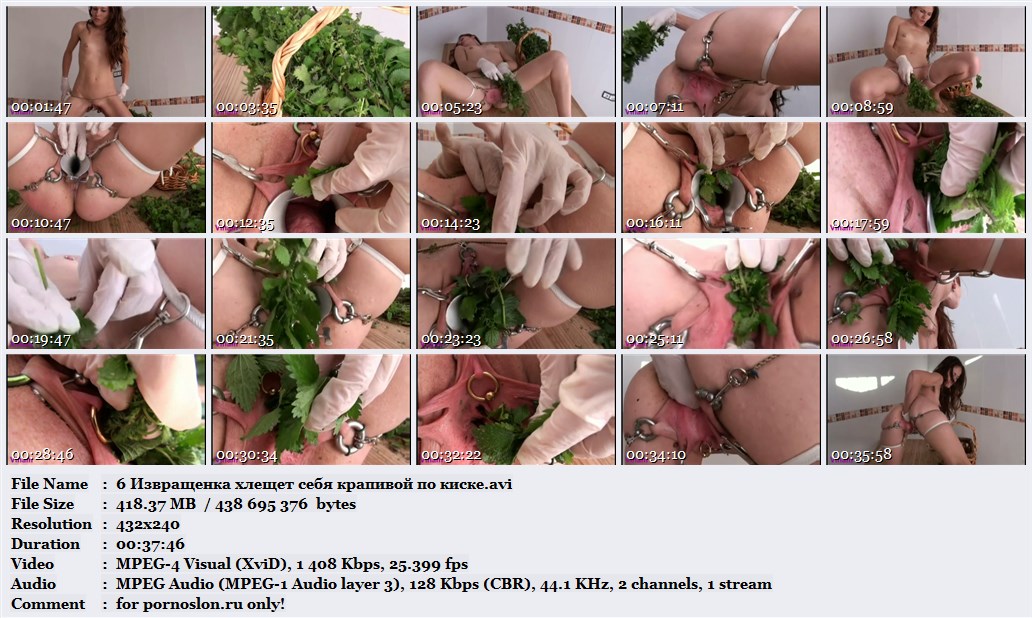 00:01:47
00:03:35
00:05:23
00:07:11
00:08:59
00:10:47
00:12:35
00:14:23
00:16:11
00:17:59
00:19:47
00:21:35
00:23:23
00:25:11
00:26:58
00:28:46
00:30:34
00:32:22
00:34:10
00:35:58

| | | |
|---|---|---|
| File Name | : | 6 Извращенка хлещет себя крапивой по киске.avi |
| File Size | : | 418.37 MB / 438 695 376 bytes |
| Resolution | : | 432x240 |
| Duration | : | 00:37:46 |
| Video | : | MPEG-4 Visual (XviD), 1 408 Kbps, 25.399 fps |
| Audio | : | MPEG Audio (MPEG-1 Audio layer 3), 128 Kbps (CBR), 44.1 KHz, 2 channels, 1 stream |
| Comment | : | for pornoslon.ru only! |