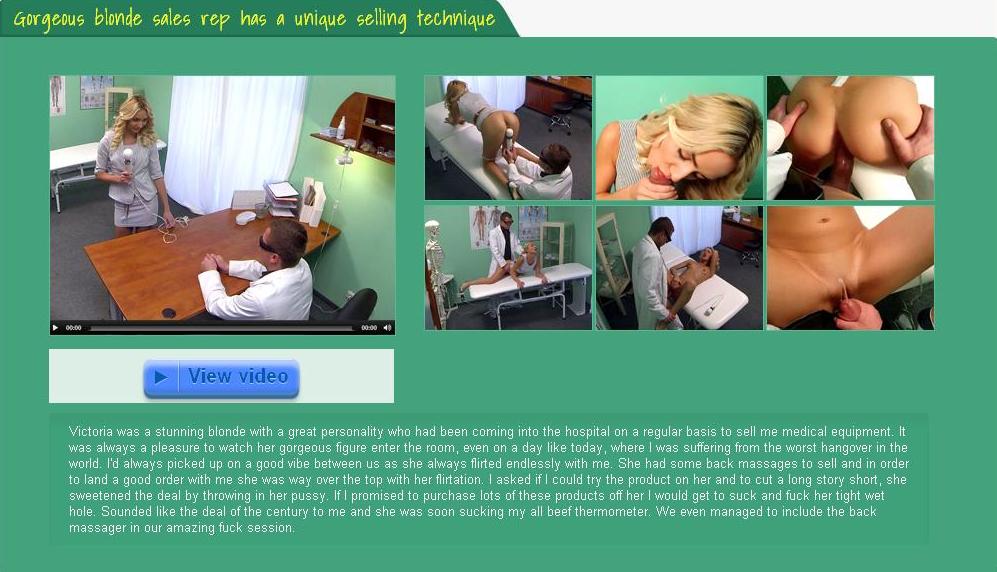 Gorgeous blonde sales rep has a unique selling technique

00:00 00:00

View video

Victoria was a stunning blonde with a great personality who had been coming into the hospital on a regular basis to sell me medical equipment. It was always a pleasure to watch her gorgeous figure enter the room, even on a day like today, where I was suffering from the worst hangover in the world. I'd always picked up on a good vibe between us as she always flirted endlessly with me. She had some back massages to sell and in order to land a good order with me she was way over the top with her flirtation. I asked if I could try the product on her and to cut a long story short, she sweetened the deal by throwing in her pussy. If I promised to purchase lots of these products off her I would get to suck and fuck her tight wet hole. Sounded like the deal of the century to me and she was soon sucking my all beef thermometer. We even managed to include the back massager in our amazing fuck session.